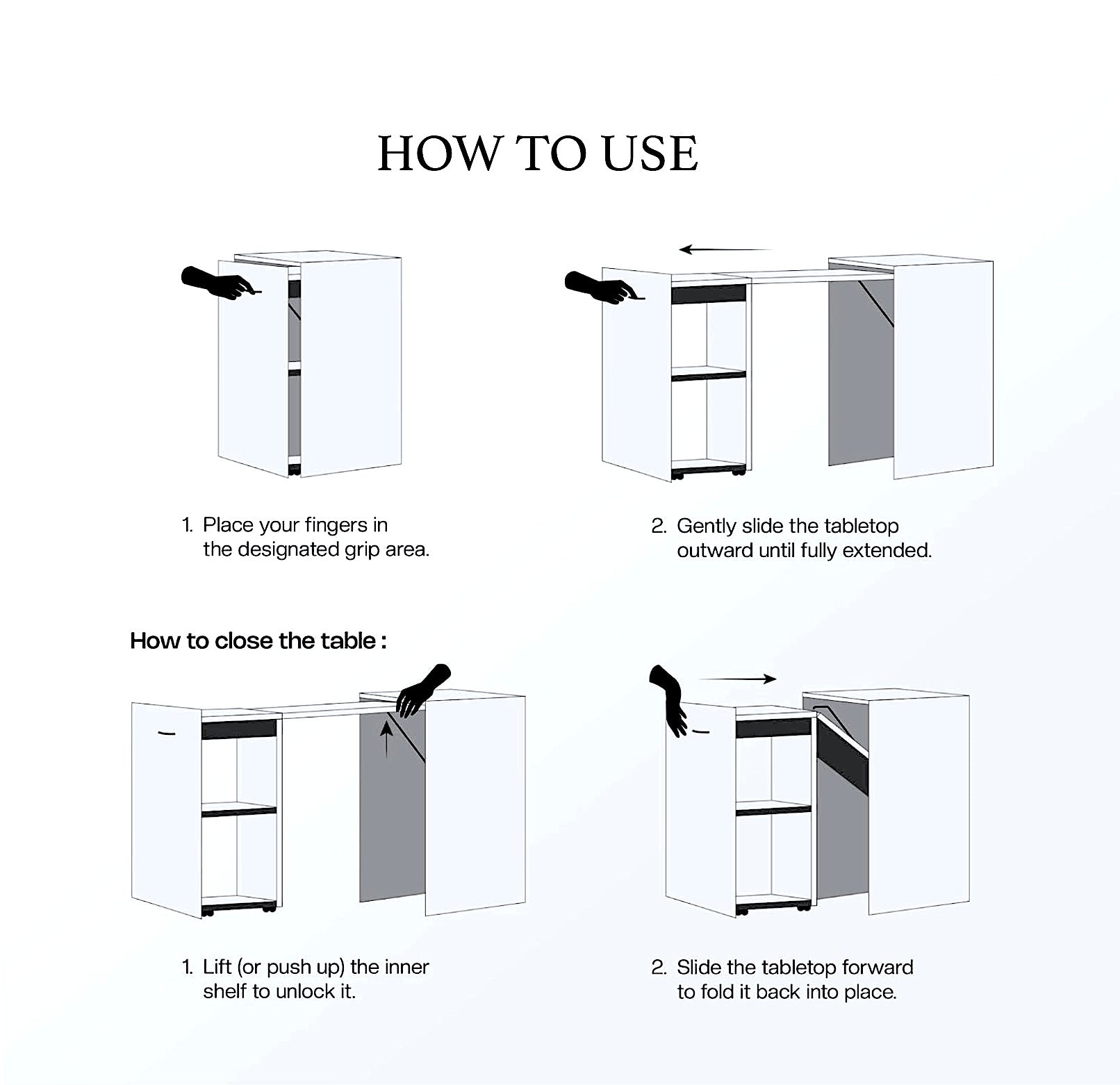 HOW TO USE

1. Place your fingers in the designated grip area.

2. Gently slide the tabletop outward until fully extended.

How to close the table :

1. Lift (or push up) the inner shelf to unlock it.

2. Slide the tabletop forward to fold it back into place.